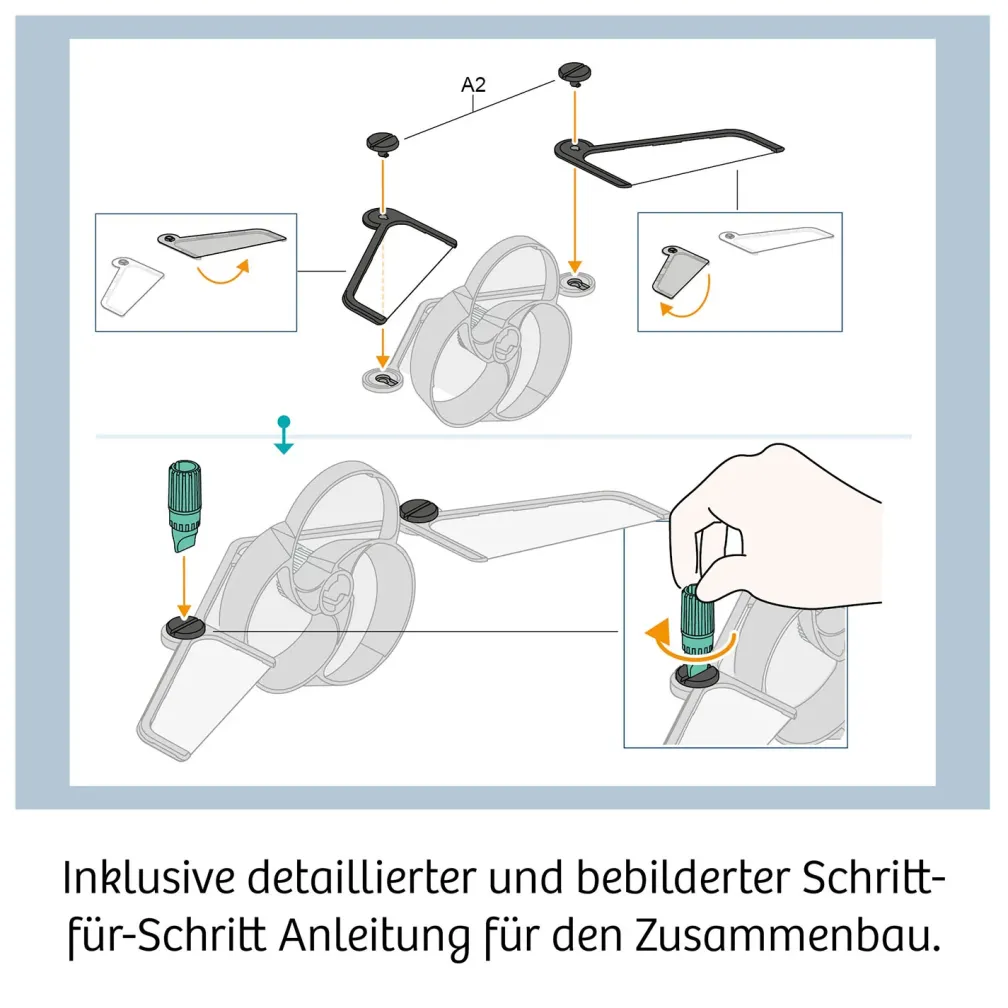 A2

Inklusive detaillierter und bebilderter Schritt-für-Schritt Anleitung für den Zusammenbau.